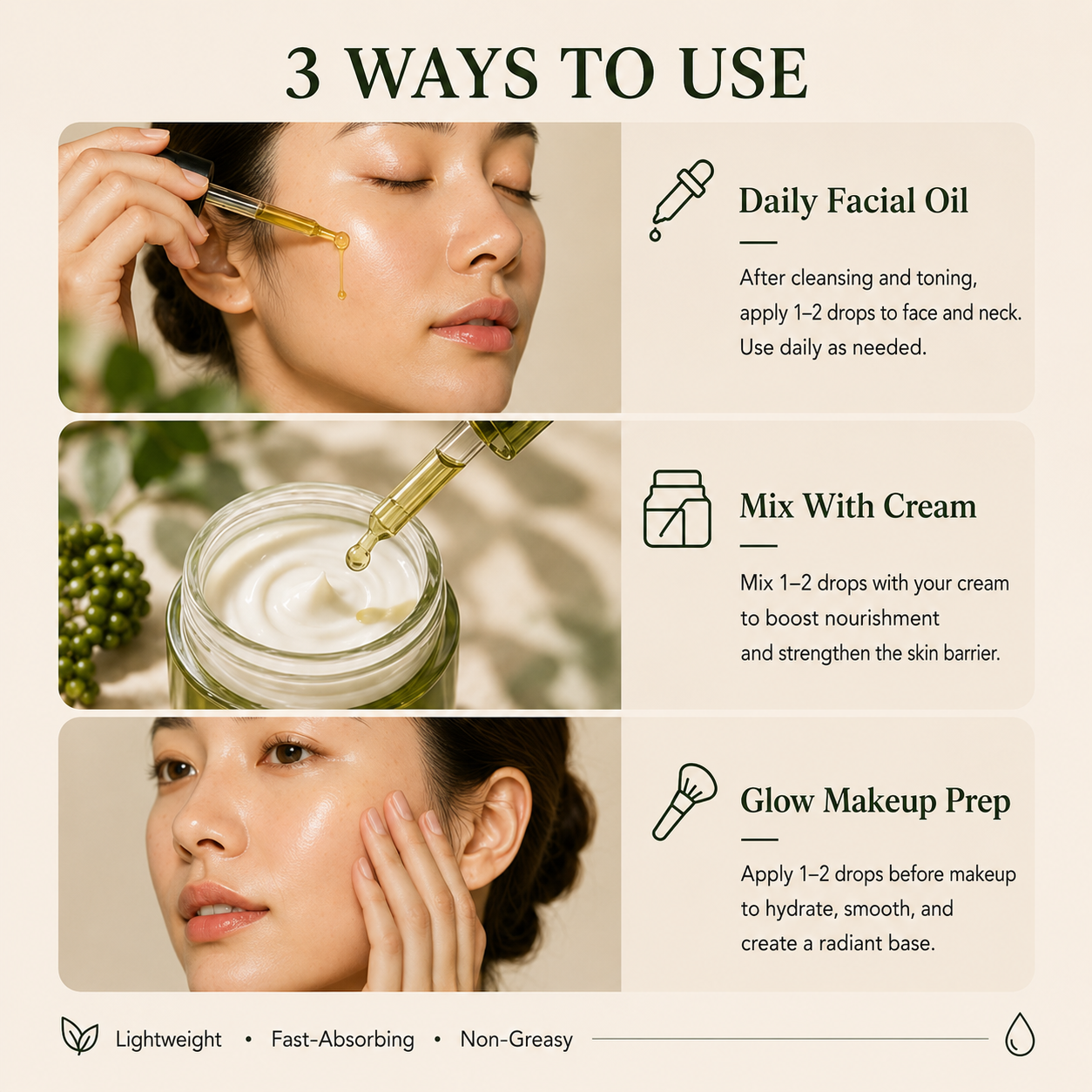 3 WAYS TO USE

Daily Facial Oil

After cleansing and toning, apply 1–2 drops to face and neck. Use daily as needed.

Mix With Cream

Mix 1–2 drops with your cream to boost nourishment and strengthen the skin barrier.

Glow Makeup Prep

Apply 1–2 drops before makeup to hydrate, smooth, and create a radiant base.

Lightweight • Fast-Absorbing • Non-Greasy